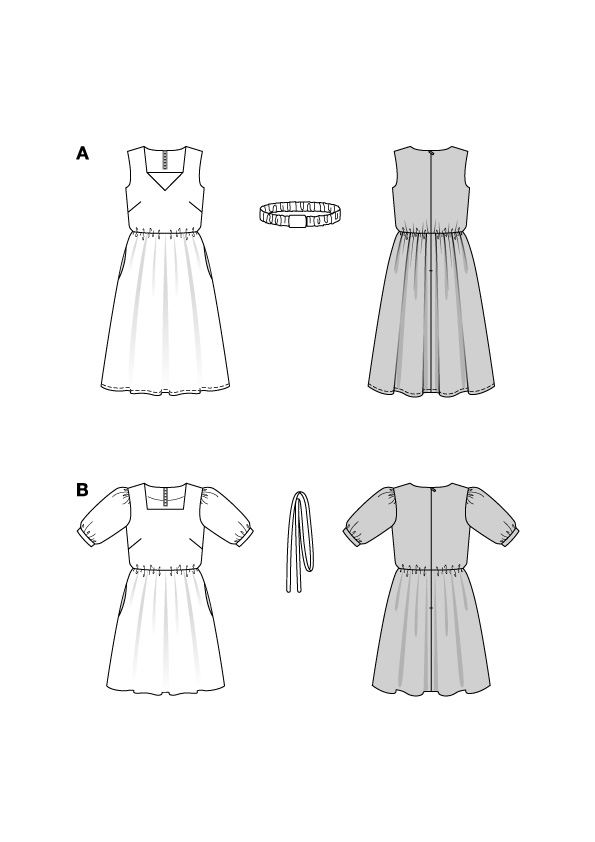 A

B